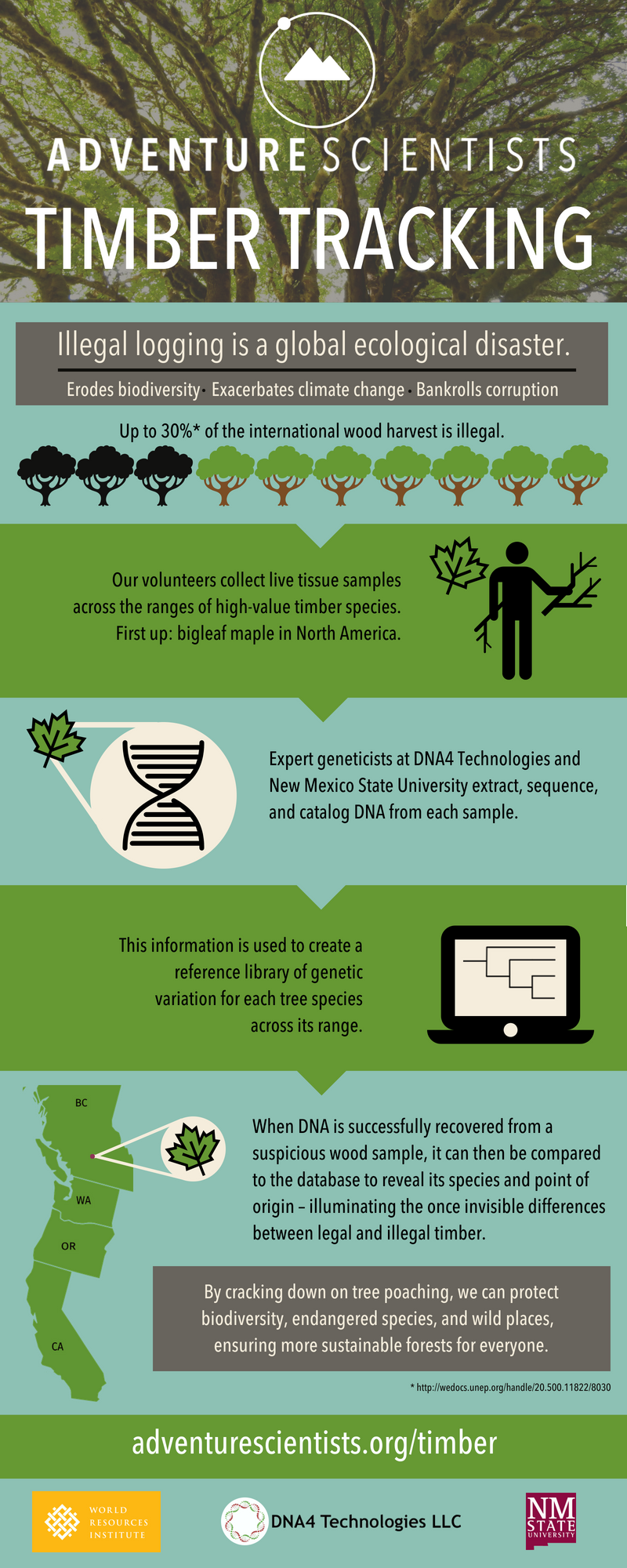 ADVENTURE SCIENTISTS
TIMBER TRACKING

Illegal logging is a global ecological disaster.
Erodes biodiversity · Exacerbates climate change · Bankrolls corruption

Up to 30%* of the international wood harvest is illegal.

Our volunteers collect live tissue samples across the ranges of high-value timber species. First up: bigleaf maple in North America.

Expert geneticists at DNA4 Technologies and New Mexico State University extract, sequence, and catalog DNA from each sample.

This information is used to create a reference library of genetic variation for each tree species across its range.

BC
WA
OR
CA

When DNA is successfully recovered from a suspicious wood sample, it can then be compared to the database to reveal its species and point of origin – illuminating the once invisible differences between legal and illegal timber.

By cracking down on tree poaching, we can protect biodiversity, endangered species, and wild places, ensuring more sustainable forests for everyone.

* http://wedocs.unep.org/handle/20.500.11822/8030

adventurescientists.org/timber

WORLD RESOURCES INSTITUTE
DNA4 Technologies LLC
NM STATE UNIVERSITY